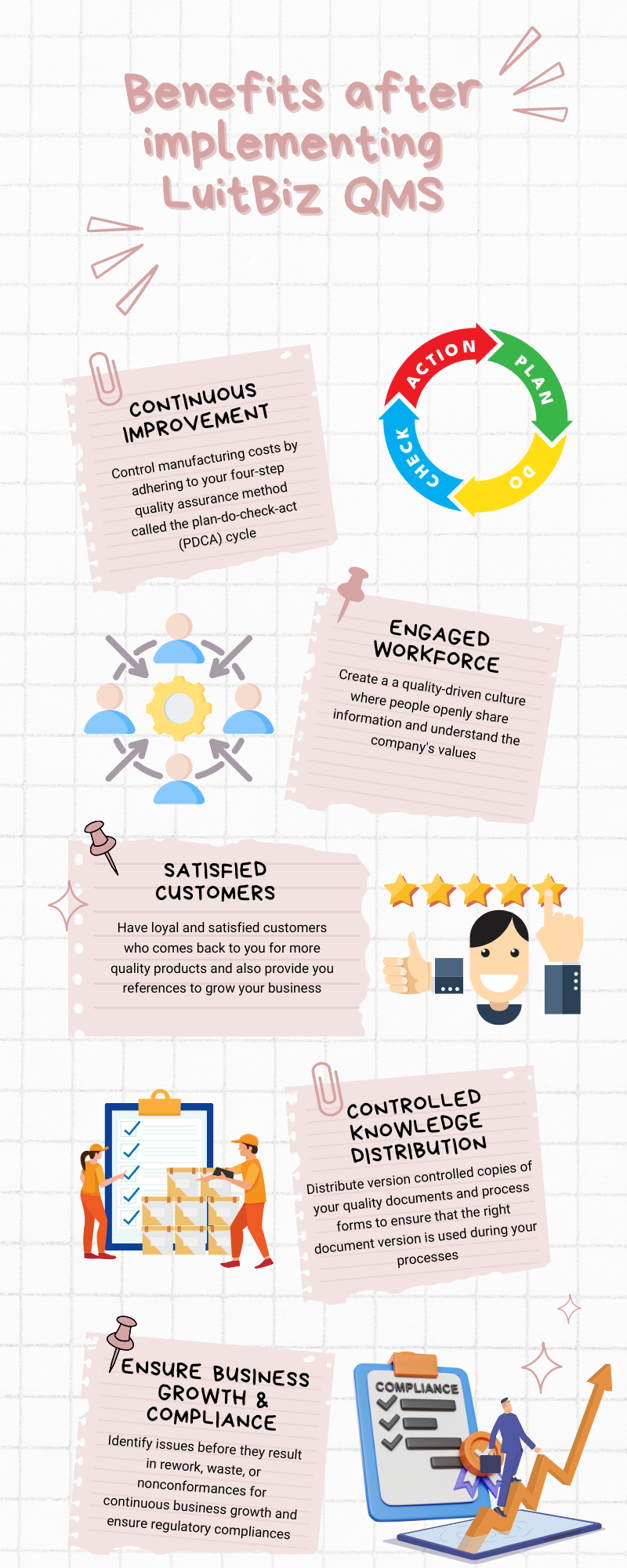 Benefits after implementing LuitBiz QMS

CONTINUOUS IMPROVEMENT

Control manufacturing costs by adhering to your four-step quality assurance method called the plan-do-check-act (PDCA) cycle

ACTION
PLAN
DO
CHECK

ENGAGED WORKFORCE

Create a a quality-driven culture where people openly share information and understand the company's values

SATISFIED CUSTOMERS

Have loyal and satisfied customers who comes back to you for more quality products and also provide you references to grow your business

CONTROLLED KNOWLEDGE DISTRIBUTION

Distribute version controlled copies of your quality documents and process forms to ensure that the right document version is used during your processes

ENSURE BUSINESS GROWTH & COMPLIANCE

Identify issues before they result in rework, waste, or nonconformances for continuous business growth and ensure regulatory compliances

COMPLIANCE